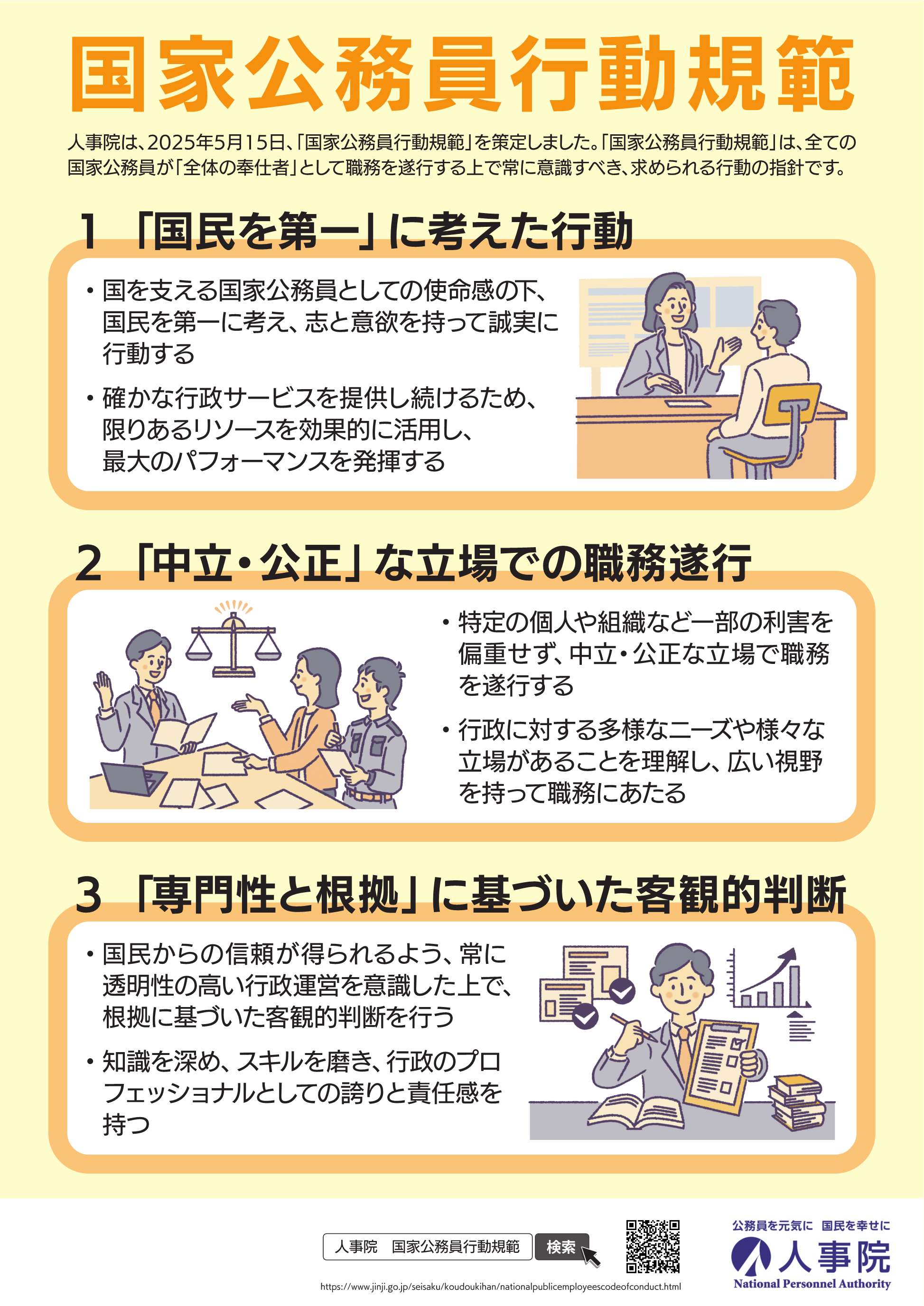 国家公務員行動規範

人事院は、2025年5月15日、「国家公務員行動規範」を策定しました。「国家公務員行動規範」は、全ての国家公務員が「全体の奉仕者」として職務を遂行する上で常に意識すべき、求められる行動の指針です。

1 「国民を第一」に考えた行動

・国を支える国家公務員としての使命感の下、国民を第一に考え、志と意欲を持って誠実に行動する

・確かな行政サービスを提供し続けるため、限りあるリソースを効果的に活用し、最大のパフォーマンスを発揮する

2 「中立・公正」な立場での職務遂行

・特定の個人や組織など一部の利害を偏重せず、中立・公正な立場で職務を遂行する

・行政に対する多様なニーズや様々な立場があることを理解し、広い視野を持って職務にあたる

3 「専門性と根拠」に基づいた客観的判断

・国民からの信頼が得られるよう、常に透明性の高い行政運営を意識した上で、根拠に基づいた客観的判断を行う

・知識を深め、スキルを磨き、行政のプロフェッショナルとしての誇りと責任感を持つ

人事院 国家公務員行動規範 検索

https://www.jinji.go.jp/seisaku/koudoukihan/nationalpublicemployeescodeofconduct.html

公務員を元気に 国民を幸せに
人事院
National Personnel Authority